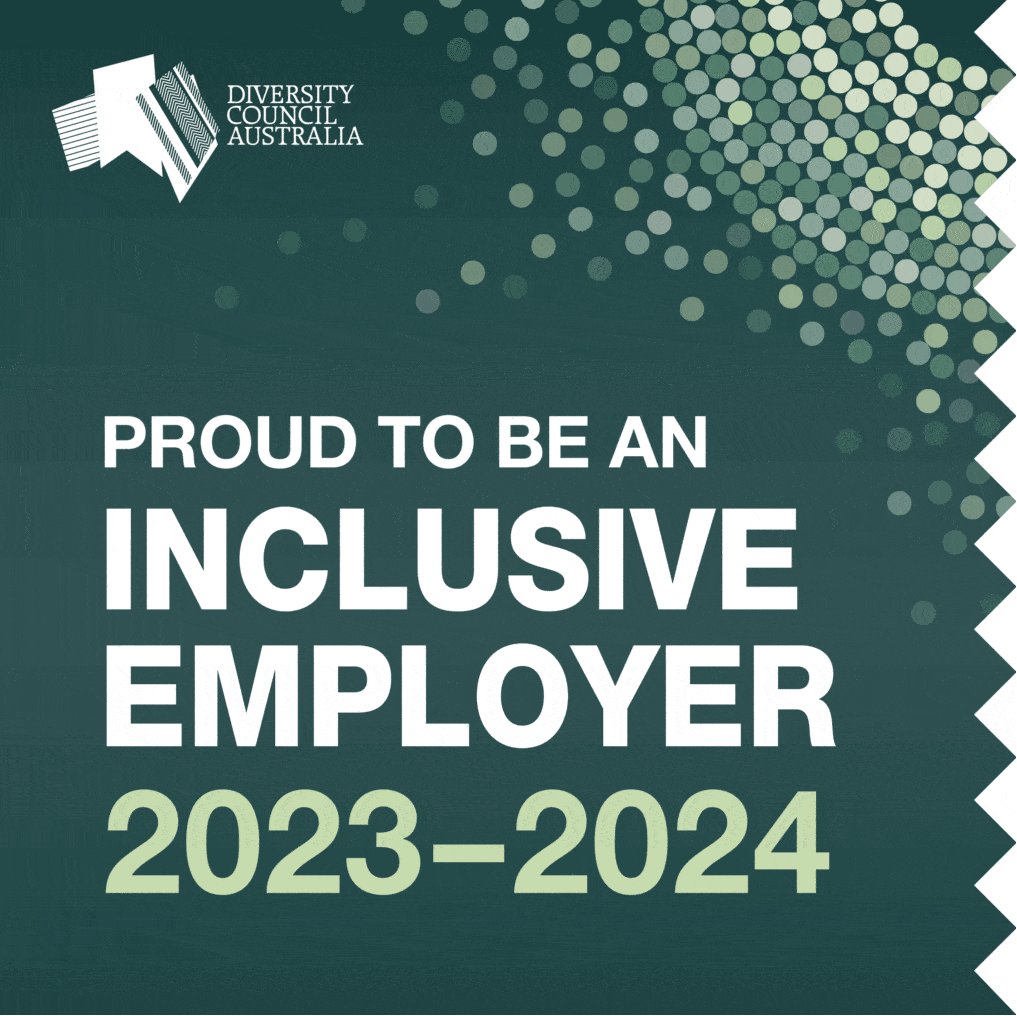 DIVERSITY
COUNCIL
AUSTRALIA

PROUD TO BE AN
INCLUSIVE
EMPLOYER
2023–2024