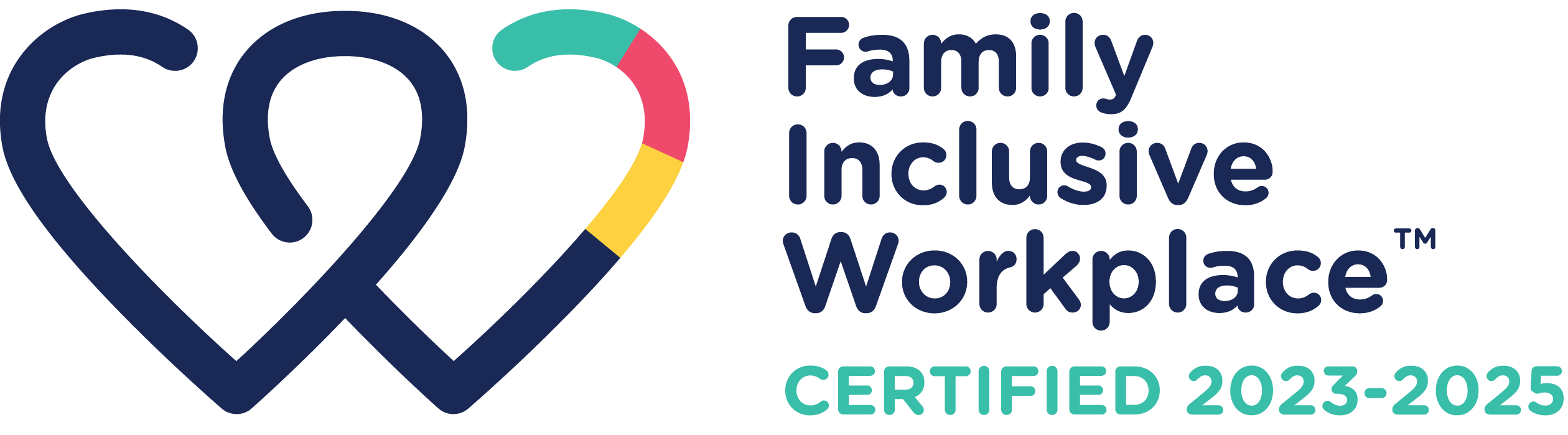 Family Inclusive Workplace™

CERTIFIED 2023-2025