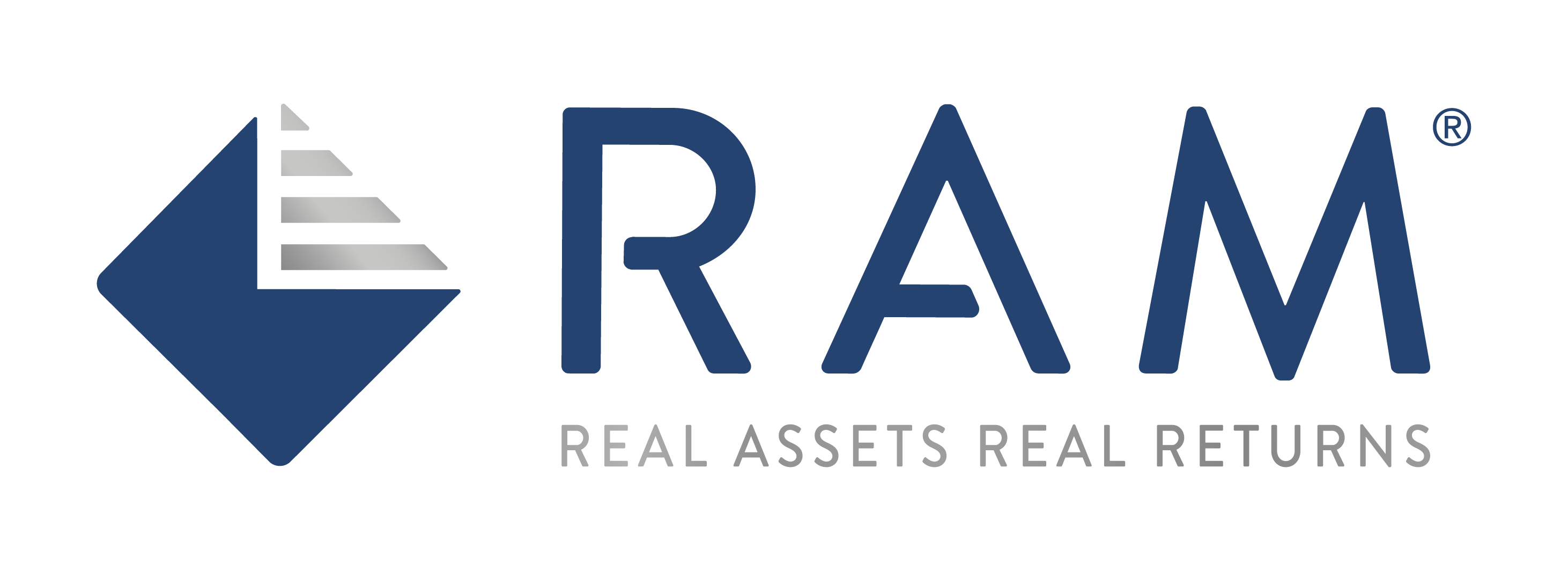 RAM®

REAL ASSETS REAL RETURNS