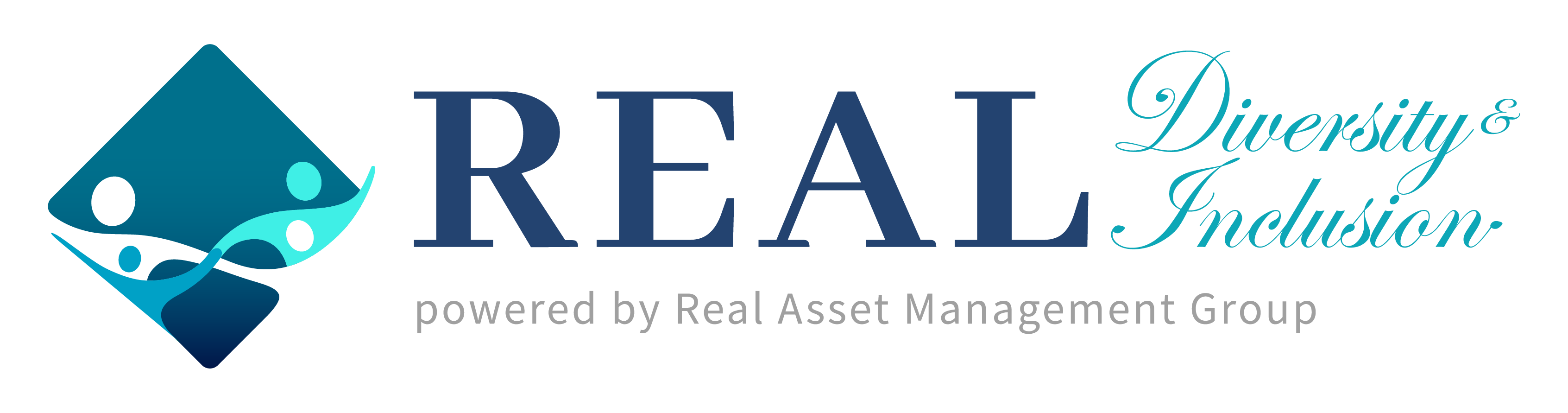 REAL Diversity & Inclusion
powered by Real Asset Management Group