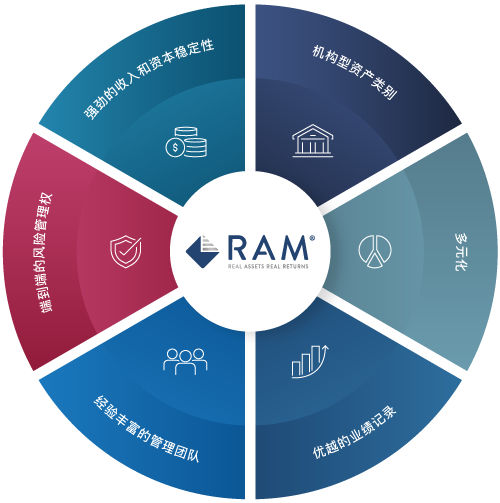 强劲的收入和资本稳定性

机构型资产类别

多元化

优越的业绩记录

经验丰富的管理团队

端到端的风险管理权

RAM®
REAL ASSETS REAL RETURNS